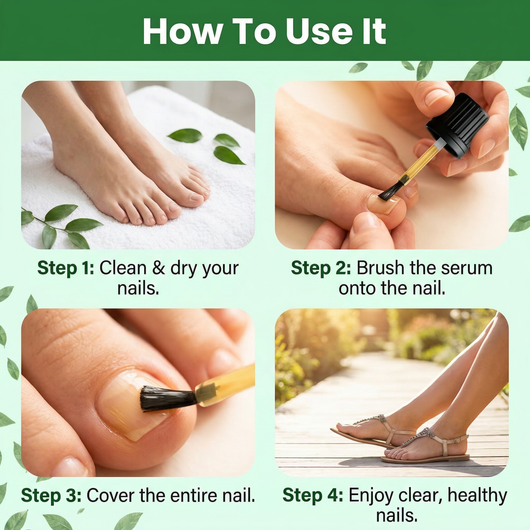 How To Use It

Step 1: Clean & dry your nails.

Step 2: Brush the serum onto the nail.

Step 3: Cover the entire nail.

Step 4: Enjoy clear, healthy nails.